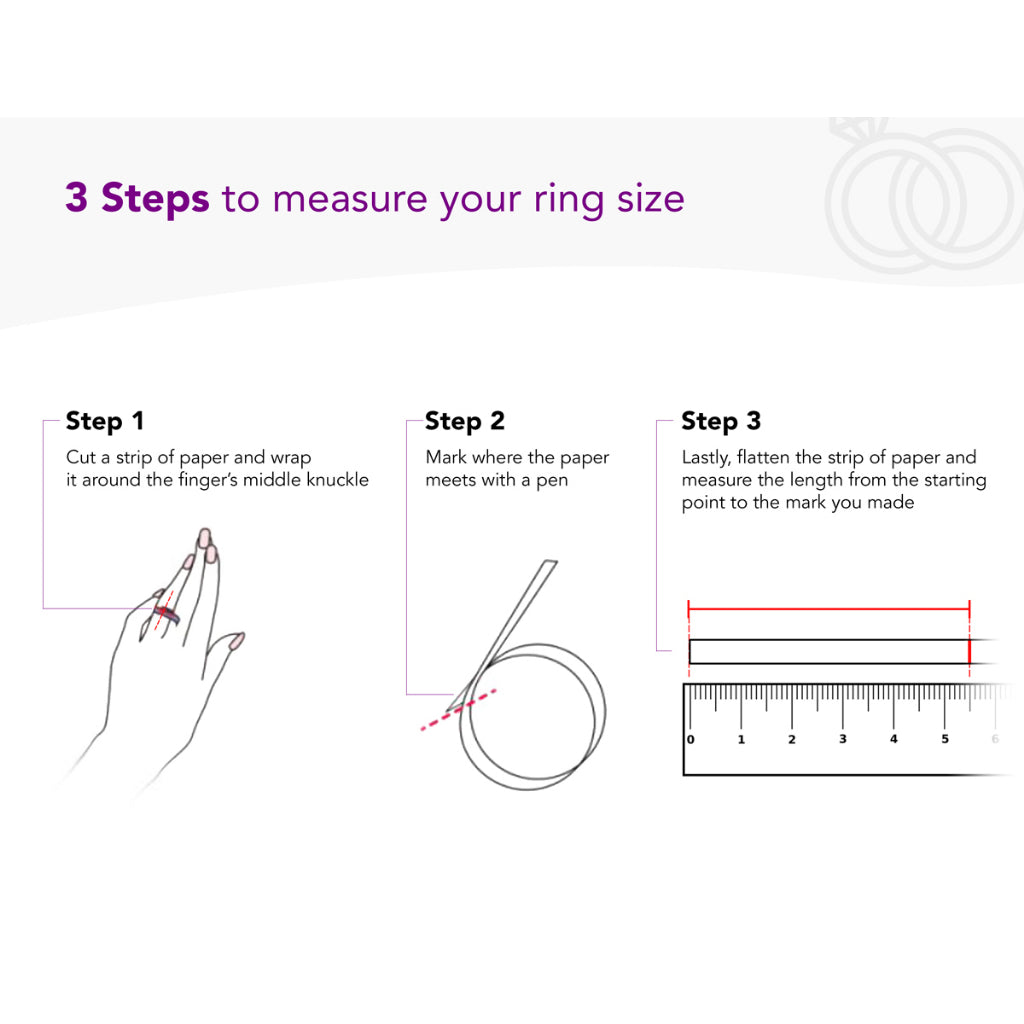 3 Steps to measure your ring size

Step 1
Cut a strip of paper and wrap it around the finger's middle knuckle

Step 2
Mark where the paper meets with a pen

Step 3
Lastly, flatten the strip of paper and measure the length from the starting point to the mark you made

0 1 2 3 4 5 6