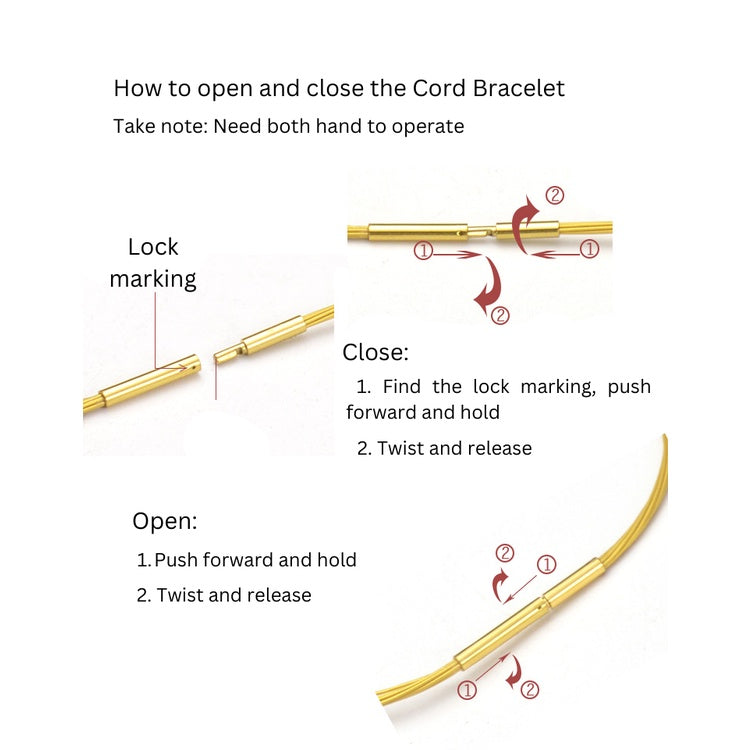 How to open and close the Cord Bracelet

Take note: Need both hand to operate

Lock marking

②

①

①

②

Close:

1. Find the lock marking, push forward and hold

2. Twist and release

Open:

1. Push forward and hold

2. Twist and release

②

①

①

②