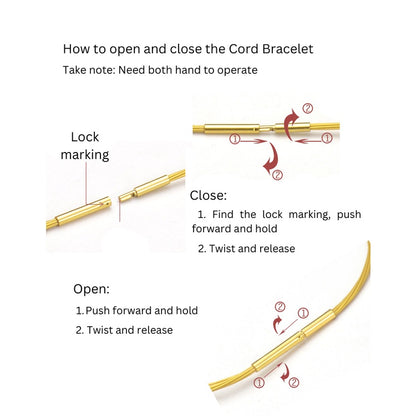 How to open and close the Cord Bracelet

Take note: Need both hand to operate

Lock marking

②

① ①

②

Close:

1. Find the lock marking, push forward and hold

2. Twist and release

Open:

1. Push forward and hold

2. Twist and release

② ①

① ②