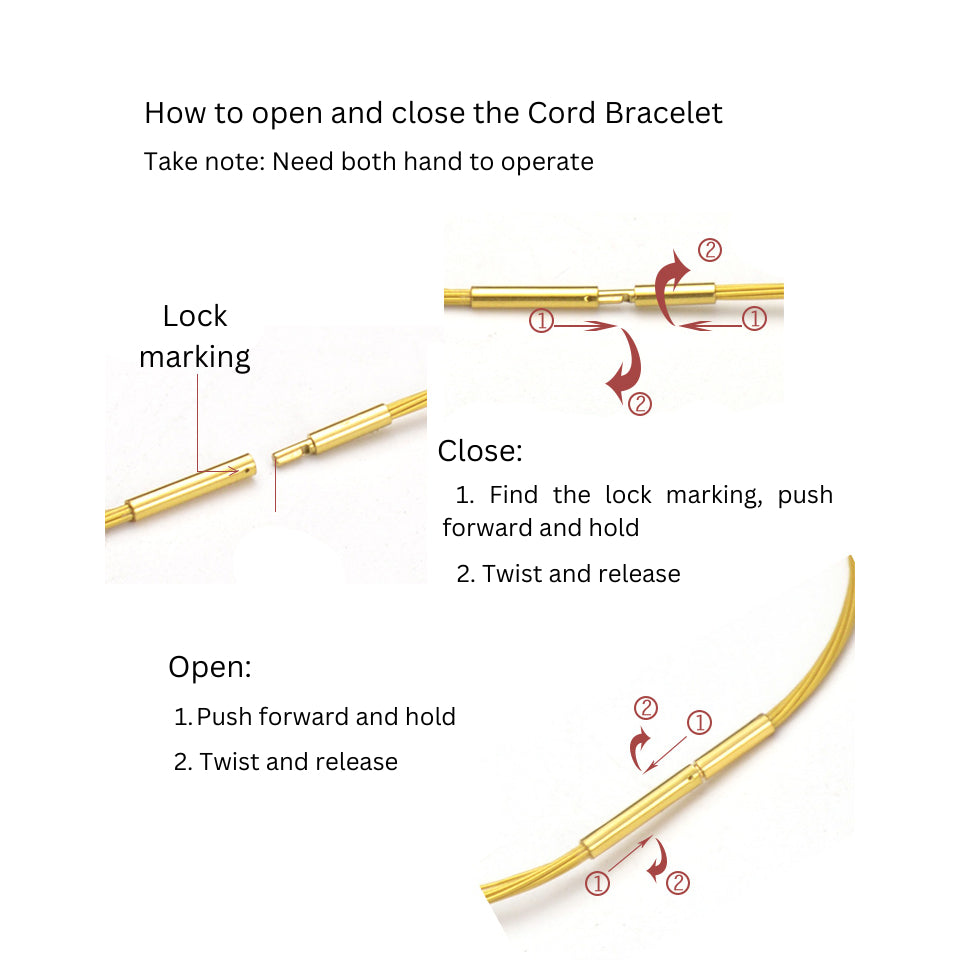 How to open and close the Cord Bracelet

Take note: Need both hand to operate

Lock marking

②
①
①
②

Close:

1. Find the lock marking, push forward and hold

2. Twist and release

Open:

1. Push forward and hold

2. Twist and release

②
①
①
②